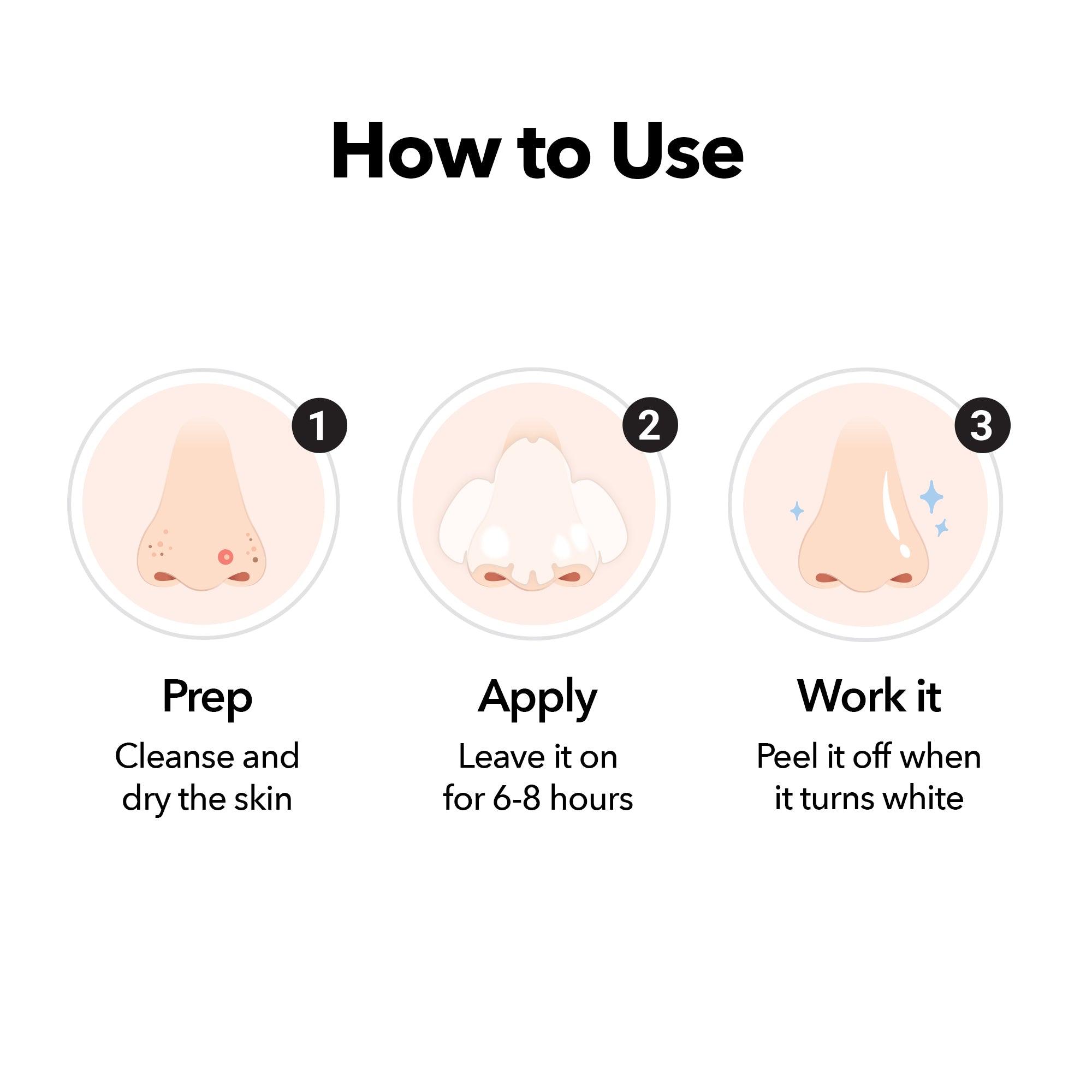 How to Use

1

Prep

Cleanse and dry the skin

2

Apply

Leave it on for 6-8 hours

3

Work it

Peel it off when it turns white